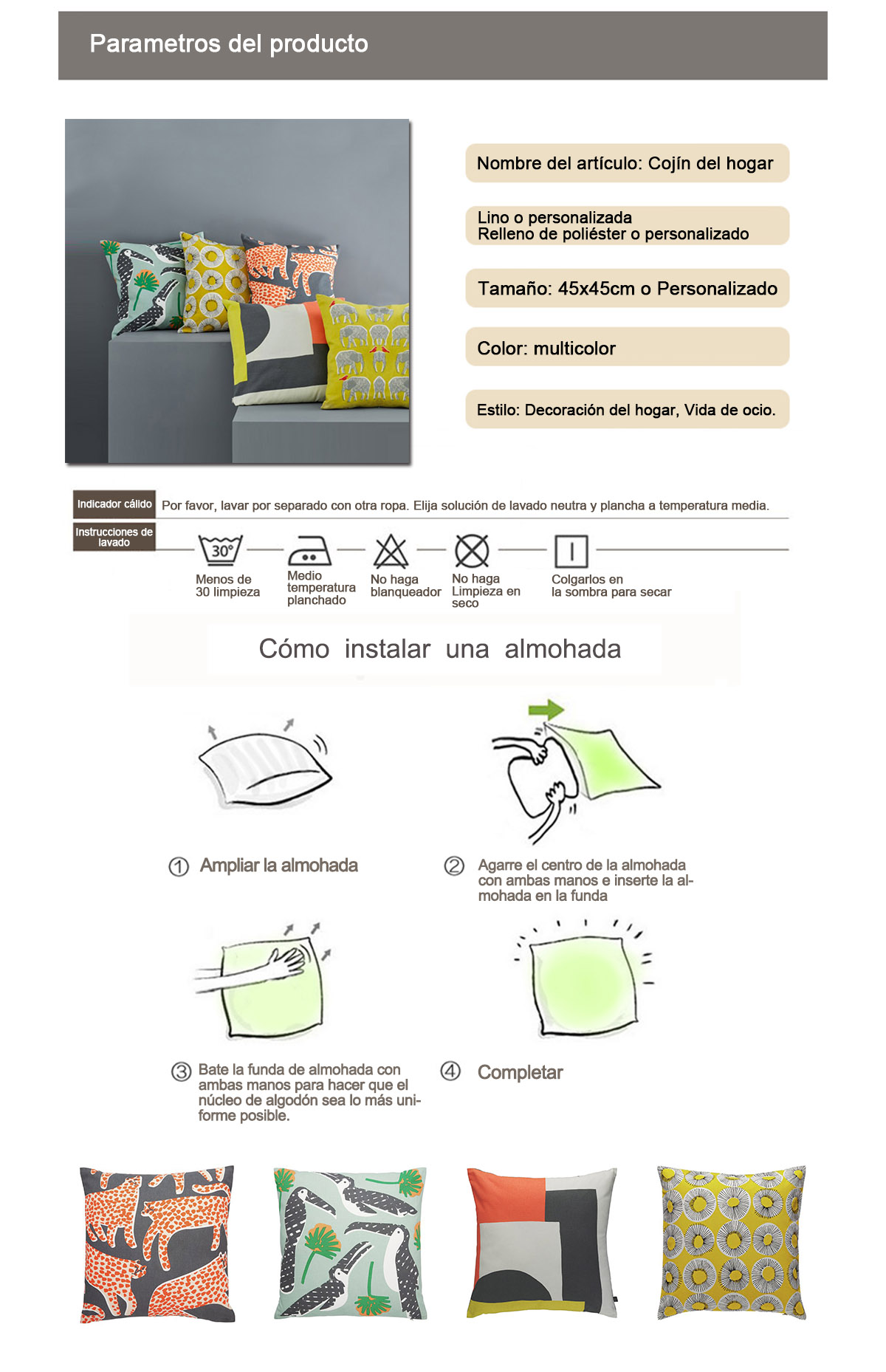 Parametros del producto

Nombre del artículo: Cojín del hogar

Lino o personalizada
Relleno de poliéster o personalizado

Tamaño: 45x45cm o Personalizado

Color: multicolor

Estilo: Decoración del hogar, Vida de ocio.

Indicador cálido Por favor, lavar por separado con otra ropa. Elija solución de lavado neutra y plancha a temperatura media.

Instrucciones de lavado

30°

Menos de 30 limpieza

Medio temperatura planchado

No haga blanqueador

No haga Limpieza en seco

Colgarlos en la sombra para secar

Cómo instalar una almohada

① Ampliar la almohada

② Agarre el centro de la almohada con ambas manos e inserte la almohada en la funda

③ Bate la funda de almohada con ambas manos para hacer que el núcleo de algodón sea lo más uniforme posible.

④ Completar